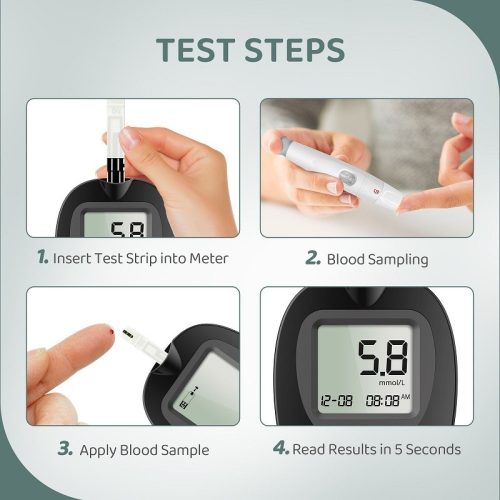 TEST STEPS

5.8

1. Insert Test Strip into Meter

2. Blood Sampling

3. Apply Blood Sample

5.8
mmol/L
12-08 08:08 AM

4. Read Results in 5 Seconds