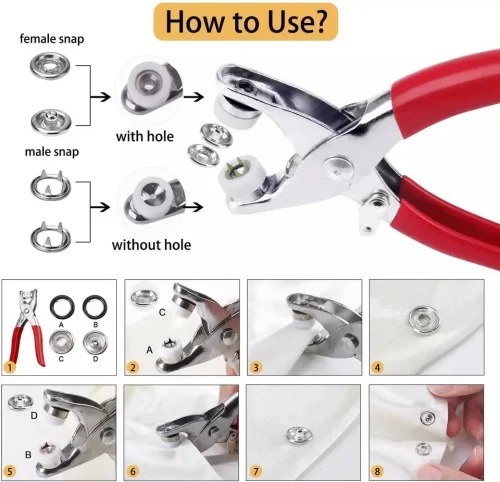 How to Use?

female snap

male snap

with hole

without hole

A
B
C
D
1

C
A
2

3

4

D
B
5

6

7

8