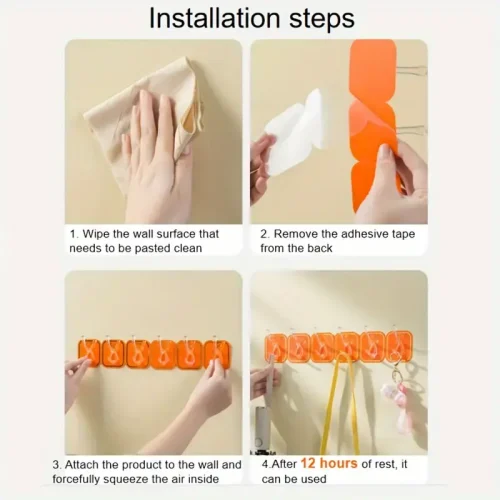 Installation steps

1. Wipe the wall surface that needs to be pasted clean

2. Remove the adhesive tape from the back

3. Attach the product to the wall and forcefully squeeze the air inside

4.After 12 hours of rest, it can be used