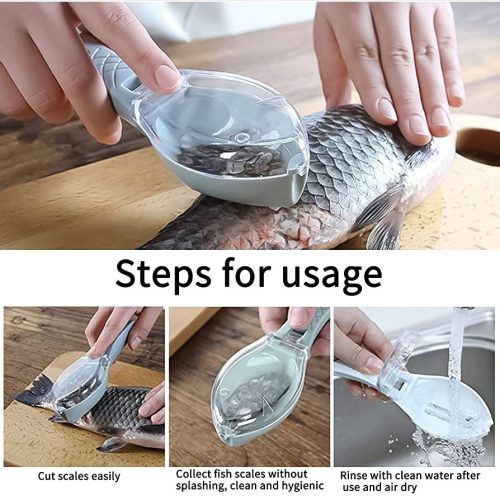 Steps for usage

Cut scales easily

Collect fish scales without splashing, clean and hygienic

Rinse with clean water after use and air dry